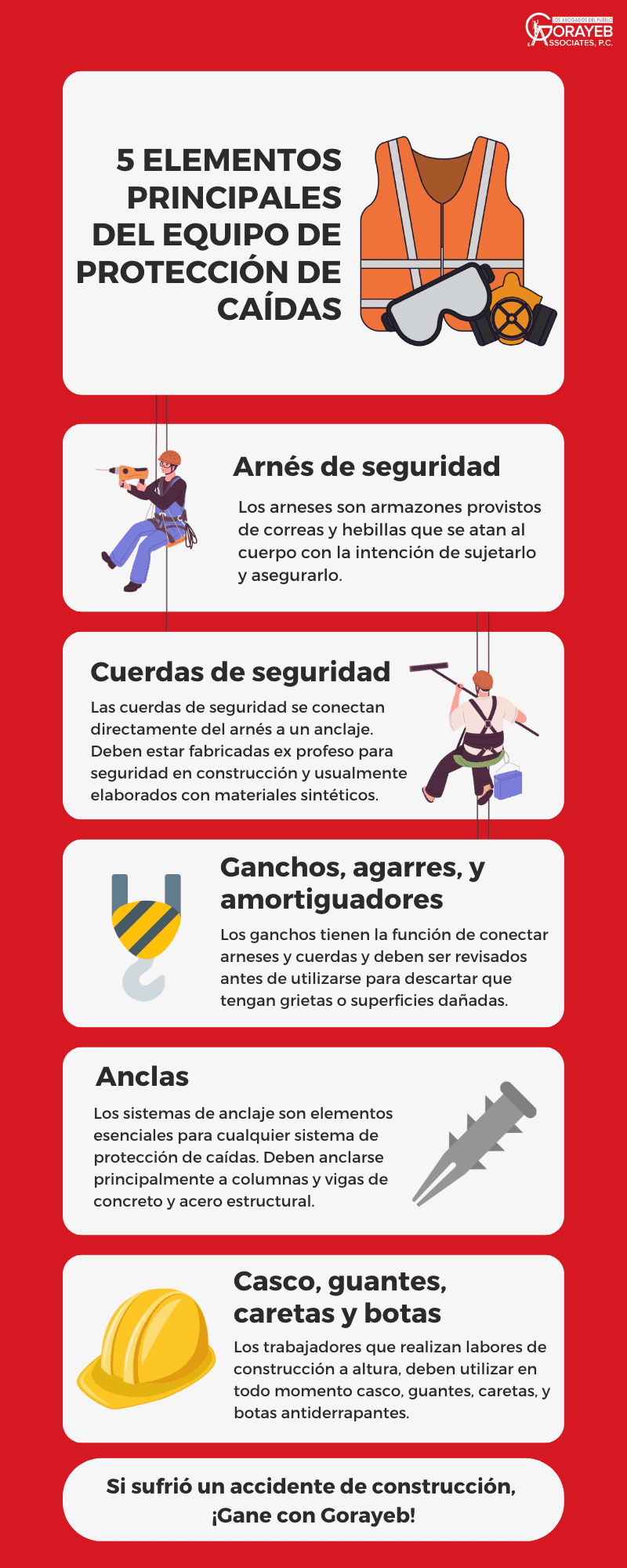 LOS ABOGADOS DEL PUEBLO
GORAYEB
& ASSOCIATES, P.C.

5 ELEMENTOS PRINCIPALES DEL EQUIPO DE PROTECCIÓN DE CAÍDAS

Arnés de seguridad

Los arneses son armazones provistos de correas y hebillas que se atan al cuerpo con la intención de sujetarlo y asegurarlo.

Cuerdas de seguridad

Las cuerdas de seguridad se conectan directamente del arnés a un anclaje. Deben estar fabricadas ex profeso para seguridad en construcción y usualmente elaborados con materiales sintéticos.

Ganchos, agarres, y amortiguadores

Los ganchos tienen la función de conectar arneses y cuerdas y deben ser revisados antes de utilizarse para descartar que tengan grietas o superficies dañadas.

Anclas

Los sistemas de anclaje son elementos esenciales para cualquier sistema de protección de caídas. Deben anclarse principalmente a columnas y vigas de concreto y acero estructural.

Casco, guantes, caretas y botas

Los trabajadores que realizan labores de construcción a altura, deben utilizar en todo momento casco, guantes, caretas, y botas antiderrapantes.

Si sufrió un accidente de construcción, ¡Gane con Gorayeb!